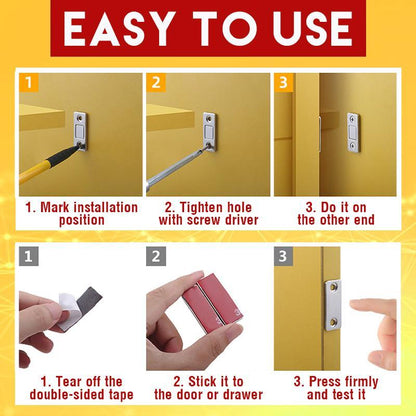 EASY TO USE

1

1. Mark installation position

2

2. Tighten hole with screw driver

3

3. Do it on the other end

1

1. Tear off the double-sided tape

2

2. Stick it to the door or drawer

3

3. Press firmly and test it